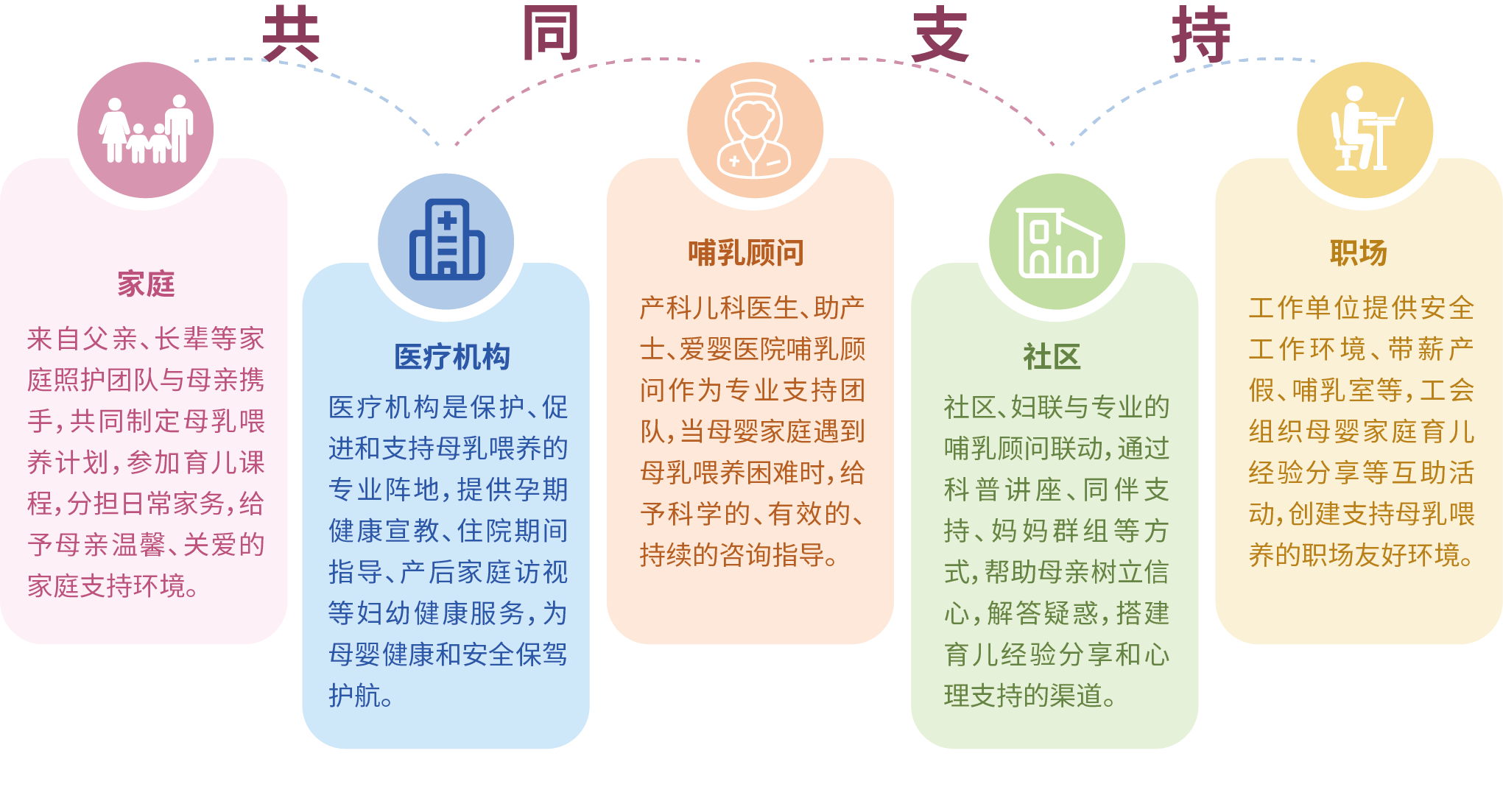 共 同 支 持

家庭

来自父亲、长辈等家庭照护团队与母亲携手，共同制定母乳喂养计划，参加育儿课程，分担日常家务，给予母亲温馨、关爱的家庭支持环境。

医疗机构

医疗机构是保护、促进和支持母乳喂养的专业阵地，提供孕期健康宣教、住院期间指导、产后家庭访视等妇幼健康服务，为母婴健康和安全保驾护航。

哺乳顾问

产科儿科医生、助产士、爱婴医院哺乳顾问作为专业支持团队，当母婴家庭遇到母乳喂养困难时，给予科学的、有效的、持续的咨询指导。

社区

社区、妇联与专业的哺乳顾问联动，通过科普讲座、同伴支持、妈妈群组等方式，帮助母亲树立信心，解答疑惑，搭建育儿经验分享和心理支持的渠道。

职场

工作单位提供安全工作环境、带薪产假、哺乳室等，工会组织母婴家庭育儿经验分享等互助活动，创建支持母乳喂养的职场友好环境。